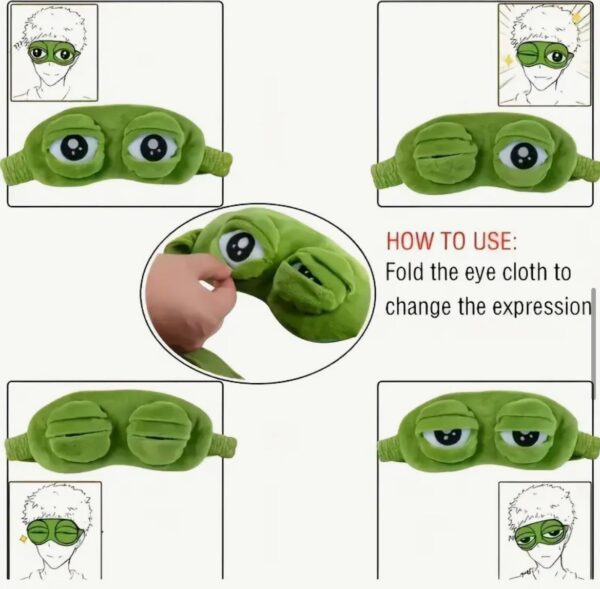 HOW TO USE:
Fold the eye cloth to change the expression